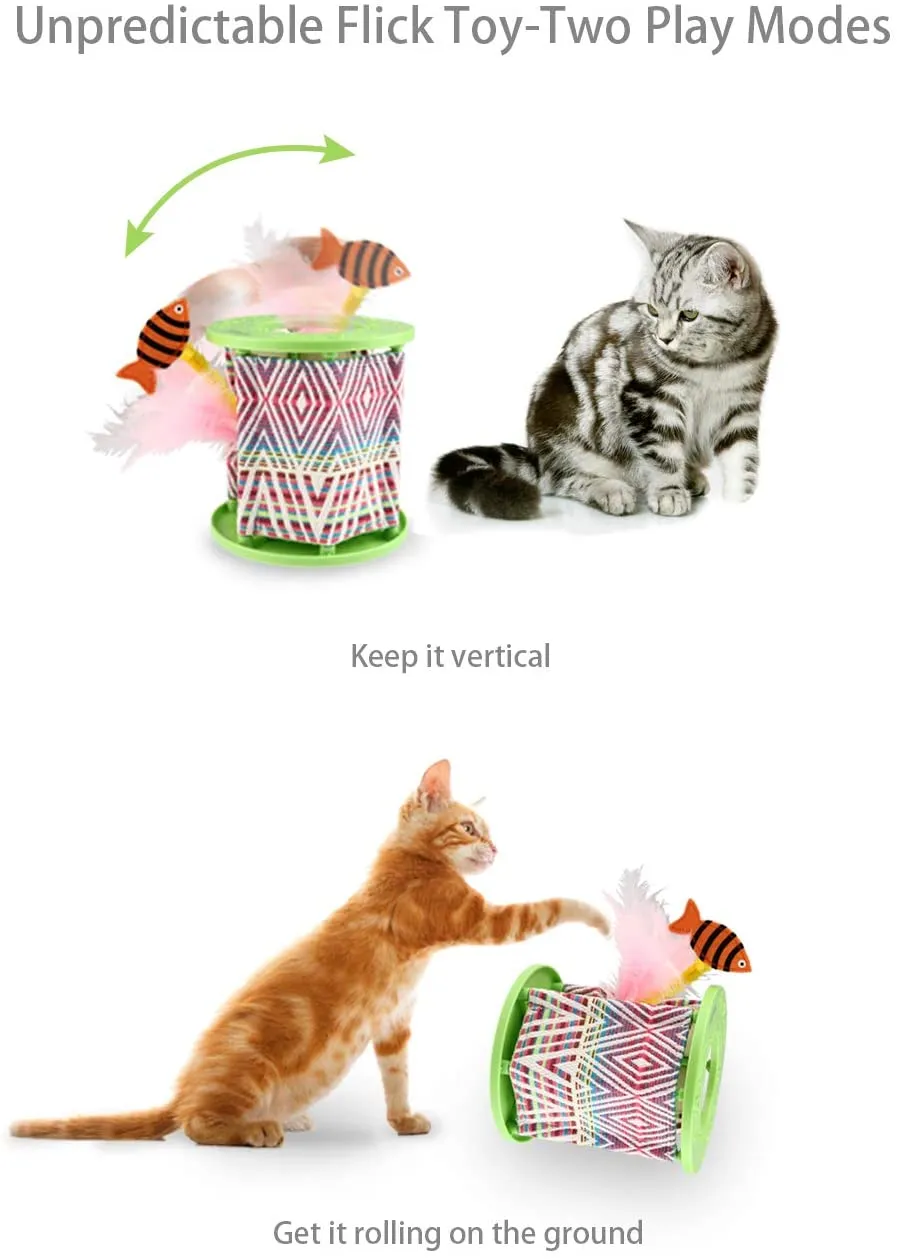 Unpredictable Flick Toy-Two Play Modes

Keep it vertical

Get it rolling on the ground